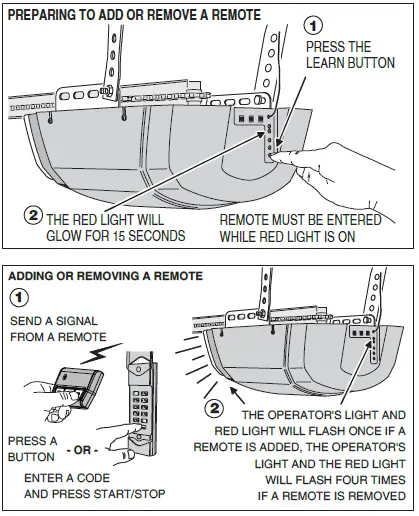 PREPARING TO ADD OR REMOVE A REMOTE

1
PRESS THE LEARN BUTTON

2
THE RED LIGHT WILL GLOW FOR 15 SECONDS

REMOTE MUST BE ENTERED WHILE RED LIGHT IS ON

ADDING OR REMOVING A REMOTE

1
SEND A SIGNAL FROM A REMOTE

PRESS A BUTTON

- OR -

ENTER A CODE AND PRESS START/STOP

2
THE OPERATOR'S LIGHT AND RED LIGHT WILL FLASH ONCE IF A REMOTE IS ADDED, THE OPERATOR'S LIGHT AND THE RED LIGHT WILL FLASH FOUR TIMES IF A REMOTE IS REMOVED