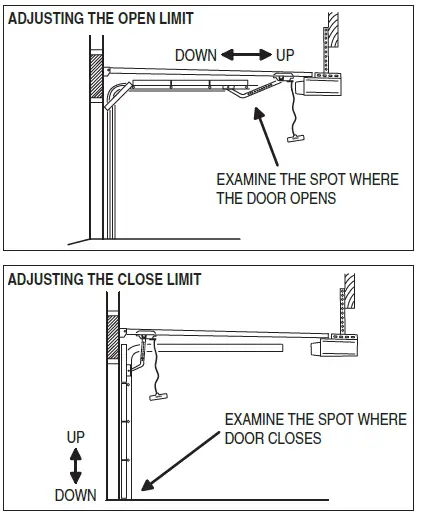 ADJUSTING THE OPEN LIMIT

DOWN UP

EXAMINE THE SPOT WHERE THE DOOR OPENS

ADJUSTING THE CLOSE LIMIT

EXAMINE THE SPOT WHERE DOOR CLOSES

UP

DOWN