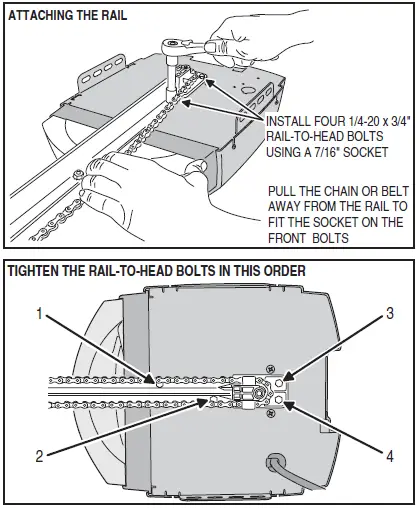 ATTACHING THE RAIL

INSTALL FOUR 1/4-20 x 3/4" RAIL-TO-HEAD BOLTS USING A 7/16" SOCKET

PULL THE CHAIN OR BELT AWAY FROM THE RAIL TO FIT THE SOCKET ON THE FRONT BOLTS

TIGHTEN THE RAIL-TO-HEAD BOLTS IN THIS ORDER

1

3

2

4