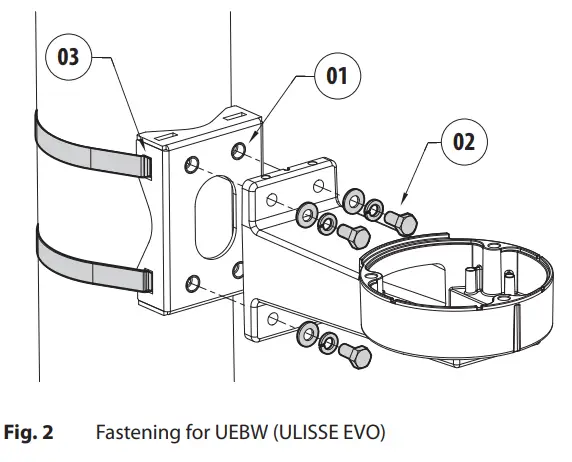 03
01
02

Fig. 2 Fastening for UEBW (ULISSE EVO)