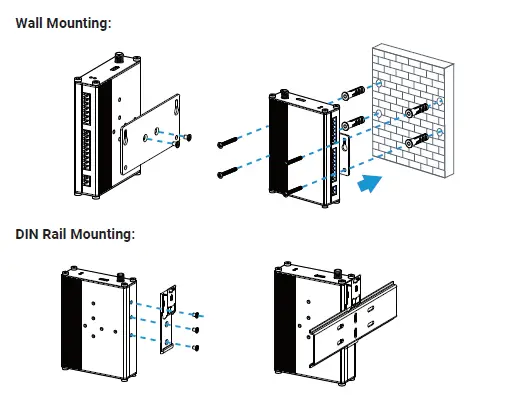 Wall Mounting:

DIN Rail Mounting: