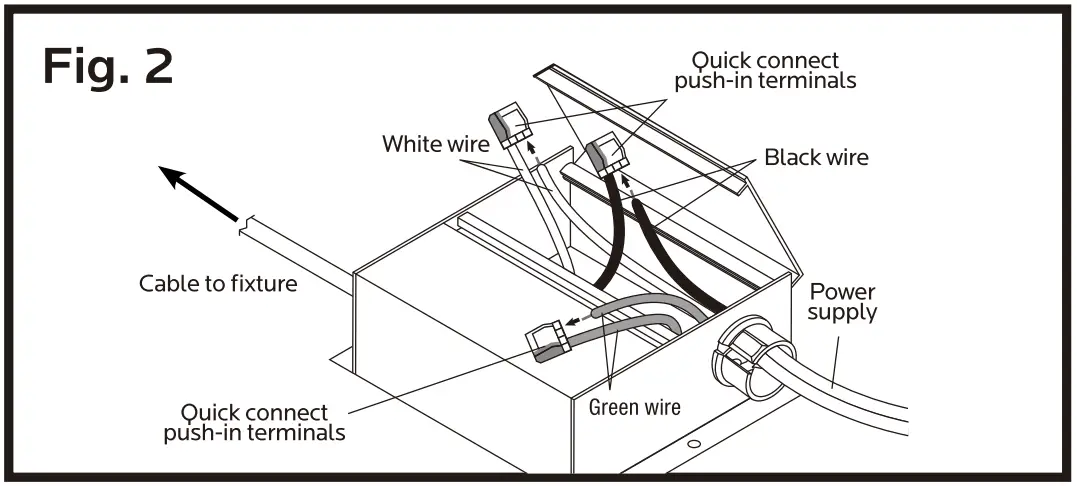 Fig. 2

Quick connect push-in terminals

White wire

Black wire

Cable to fixture

Power supply

Quick connect push-in terminals

Green wire