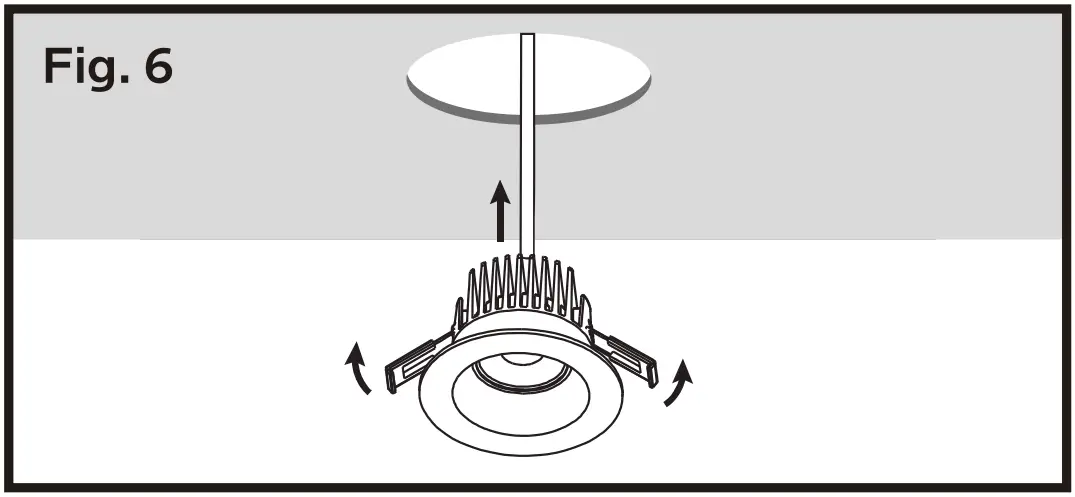 Fig. 6