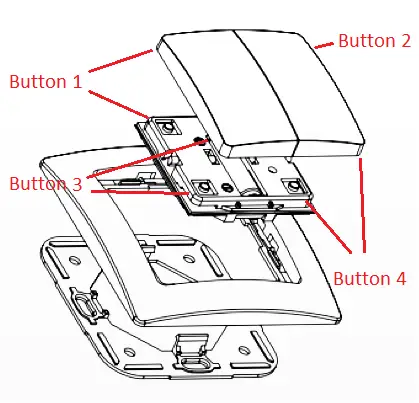 Button 2
Button 1
Button 3
Button 4