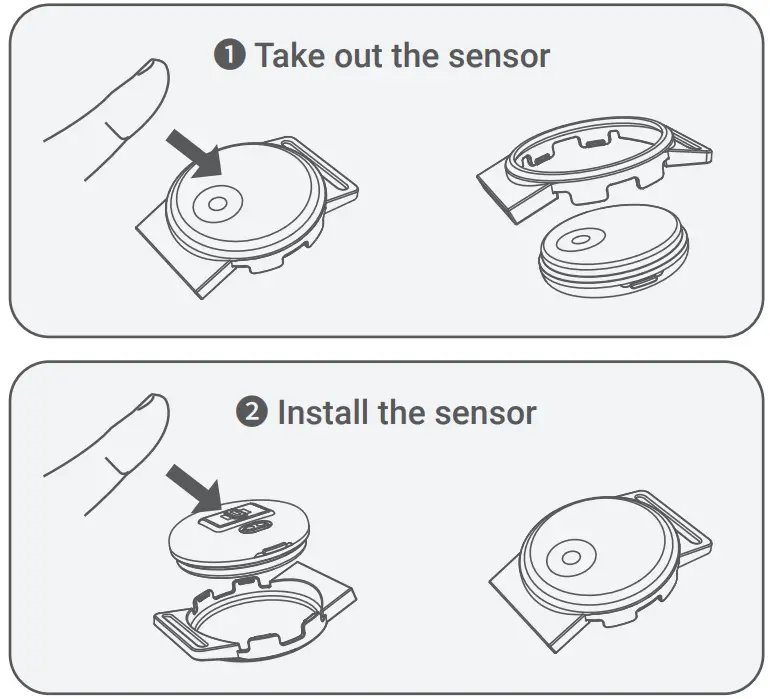 ❶ Take out the sensor

❷ Install the sensor