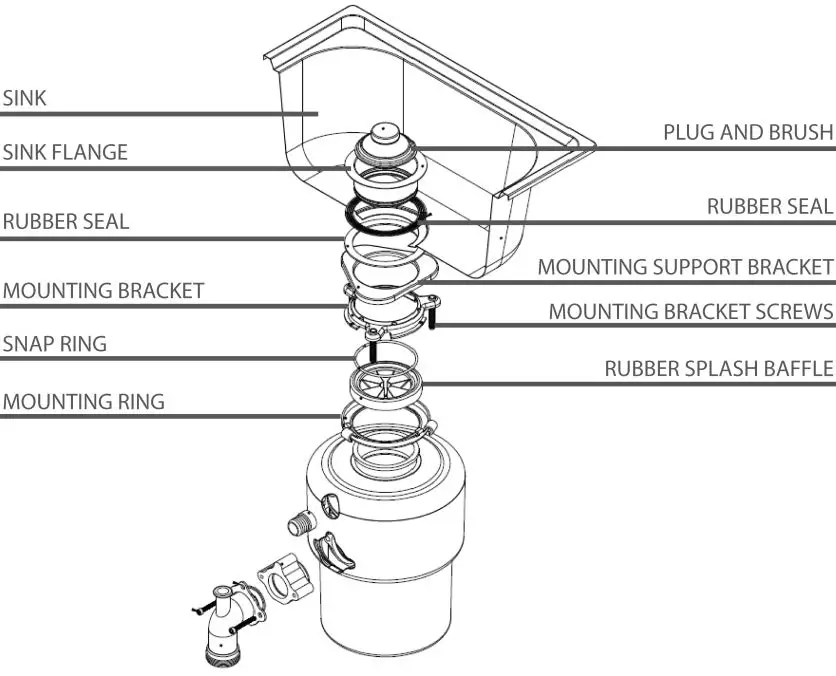 SINK
SINK FLANGE
RUBBER SEAL
MOUNTING BRACKET
SNAP RING
MOUNTING RING
PLUG AND BRUSH
RUBBER SEAL
MOUNTING SUPPORT BRACKET
MOUNTING BRACKET SCREWS
RUBBER SPLASH BAFFLE