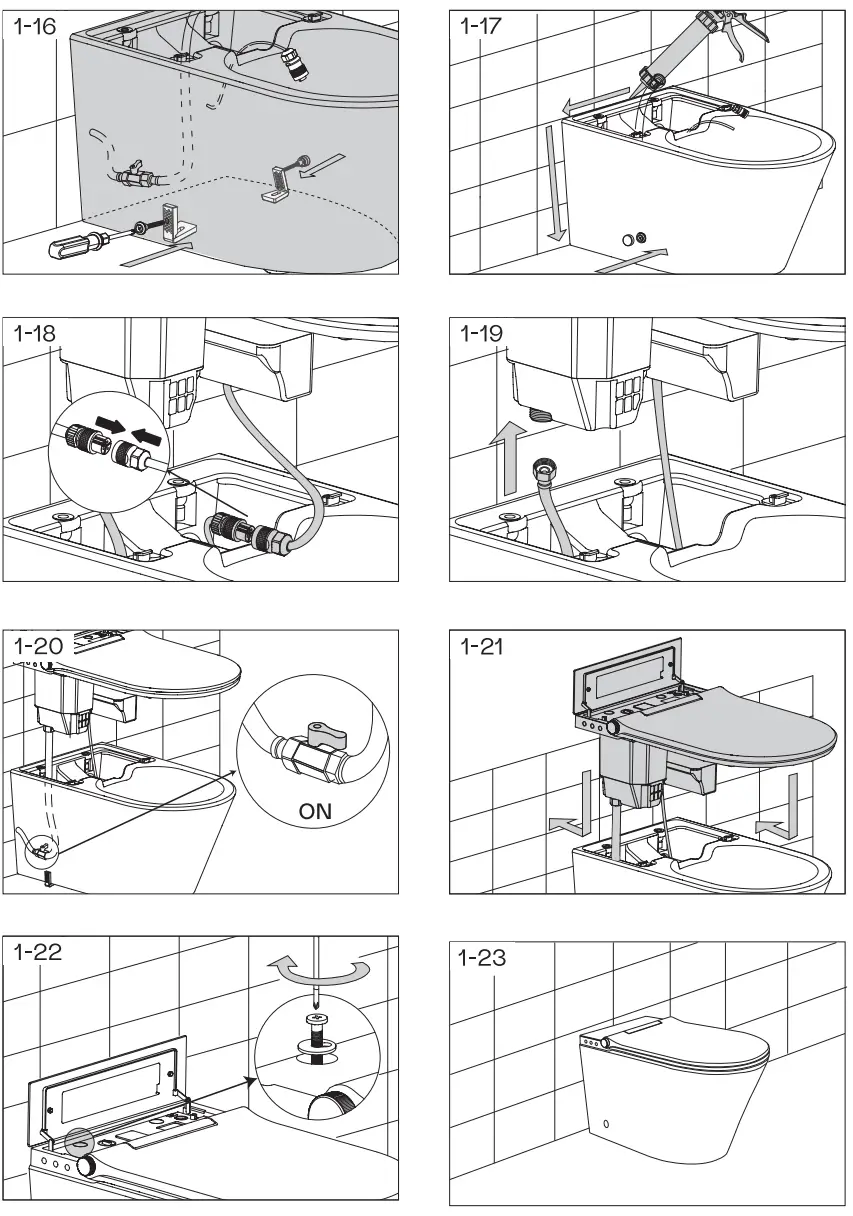 1-16

1-17

1-18

1-19

1-20

ON

1-21

1-22

1-23