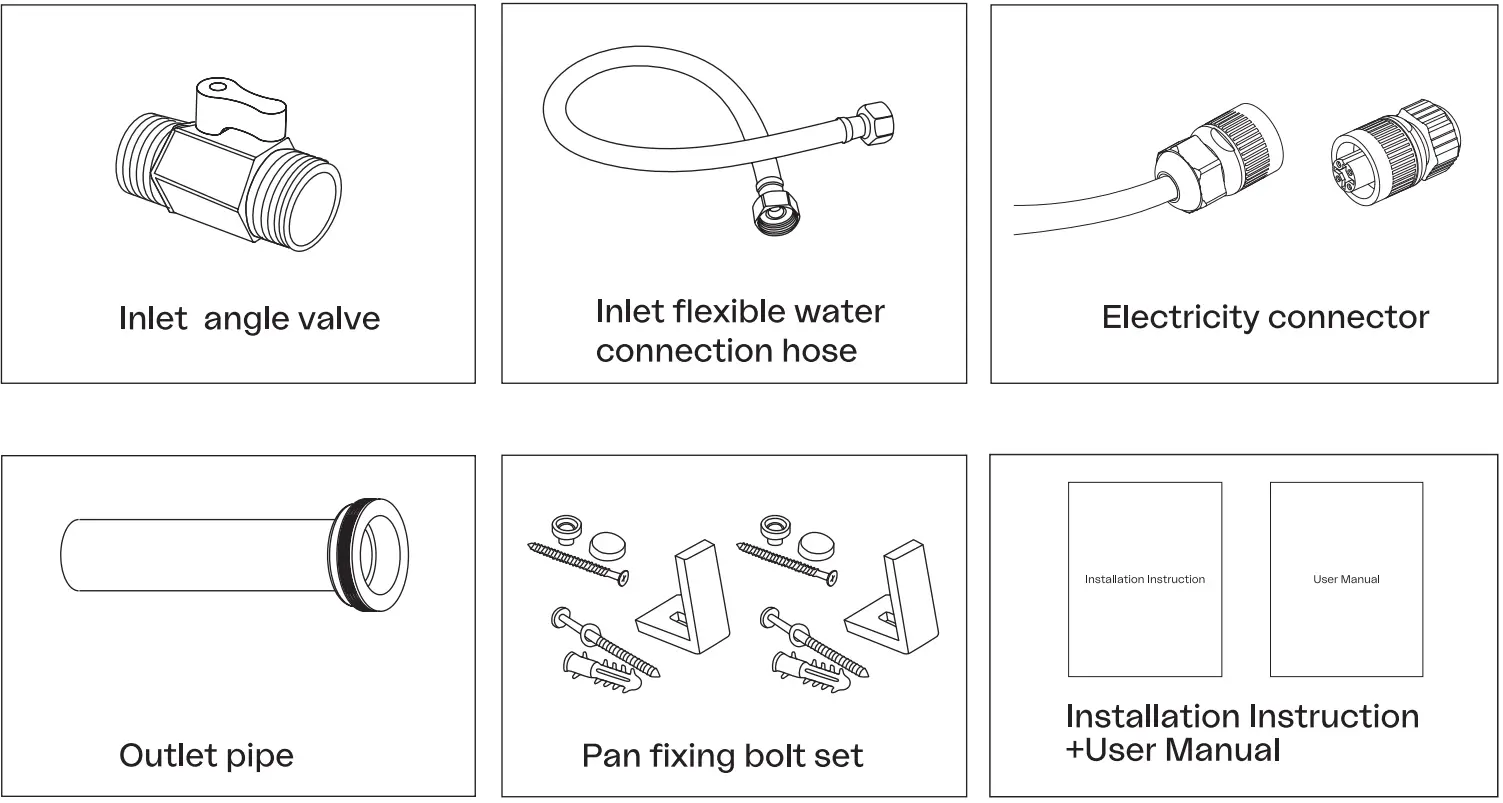 Inlet angle valve

Inlet flexible water connection hose

Electricity connector

Outlet pipe

Pan fixing bolt set

Installation Instruction

User Manual

Installation Instruction +User Manual