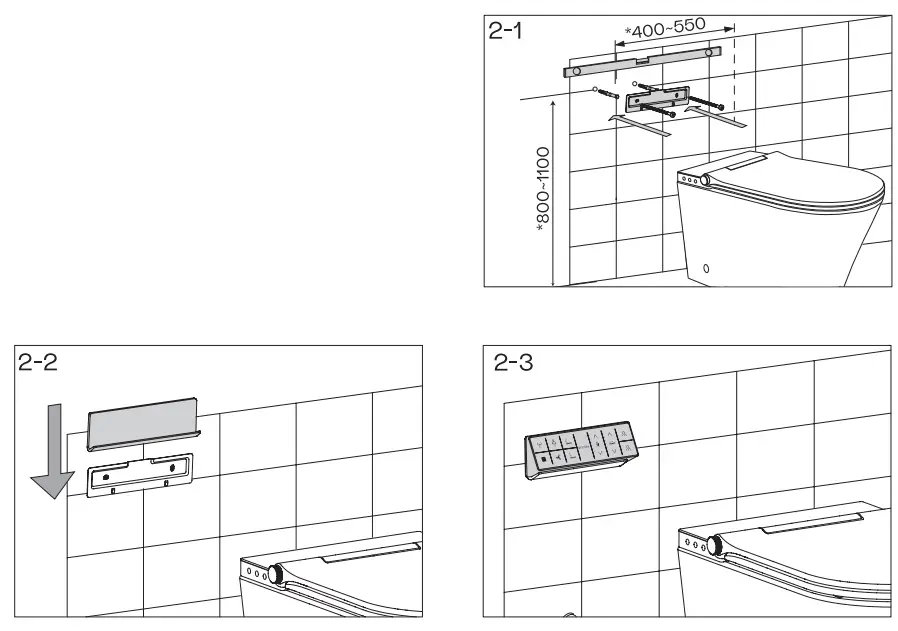 2-1

*400~550

*800~1100

2-2

2-3