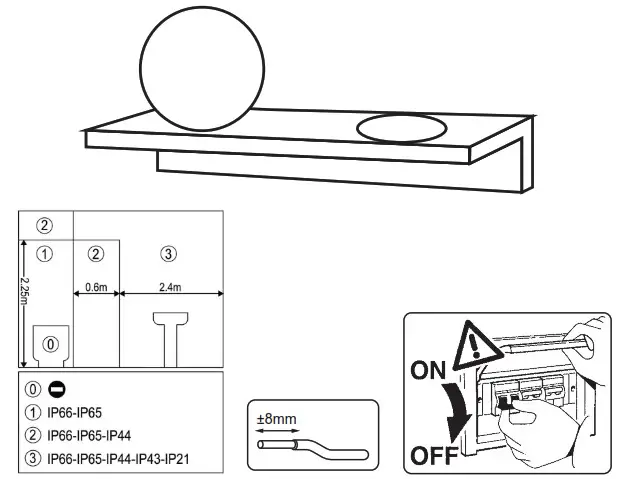 ②
①
②
③
2.25m
0.6m
2.4m
⓪

⓪
① IP66-IP65
② IP66-IP65-IP44
③ IP66-IP65-IP44-IP43-IP21

±8mm

ON
OFF