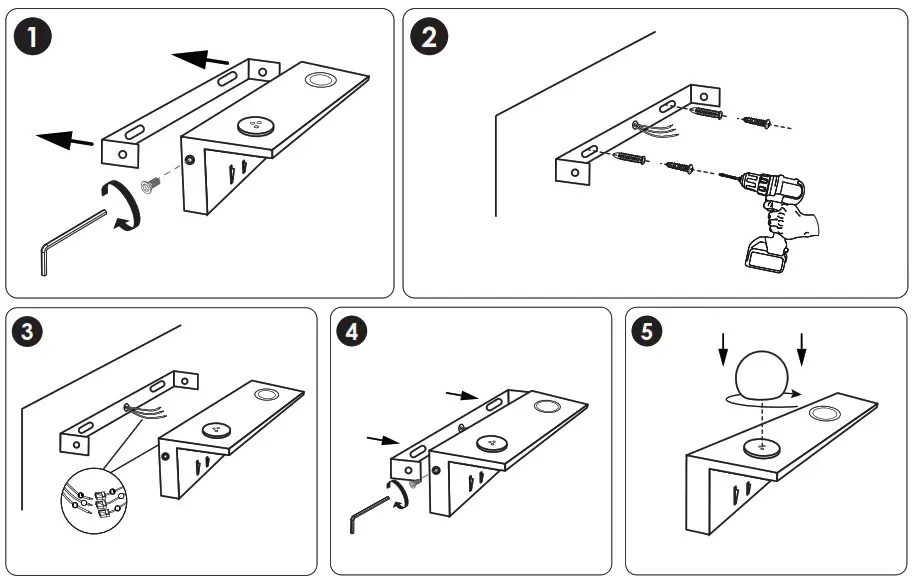 1

2

3

4

5