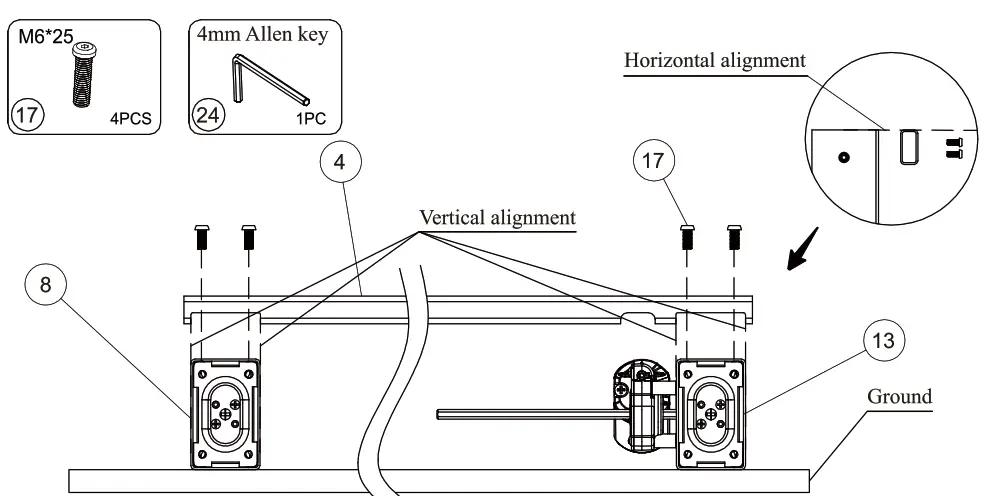 M6*25
17
4PCS

4mm Allen key
24
1PC

Horizontal alignment

4

17

Vertical alignment

8

13

Ground