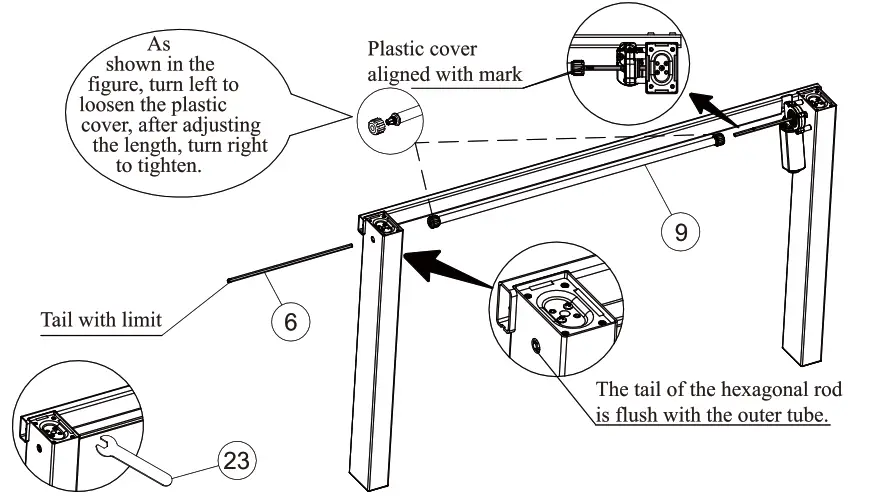 As shown in the figure, turn left to loosen the plastic cover, after adjusting the length, turn right to tighten.

Plastic cover aligned with mark

9

Tail with limit

6

The tail of the hexagonal rod is flush with the outer tube.

23