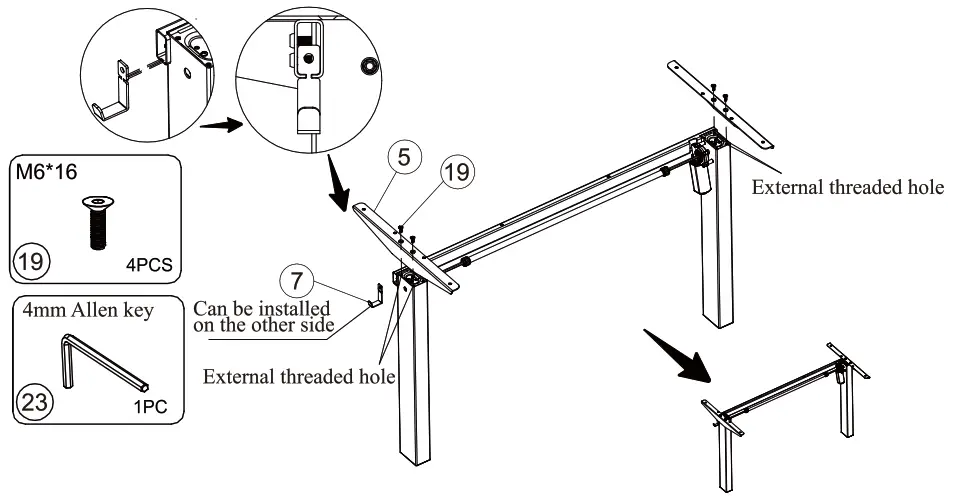 M6*16

19

4PCS

4mm Allen key

23

1PC

5

19

7

Can be installed on the other side

External threaded hole

External threaded hole