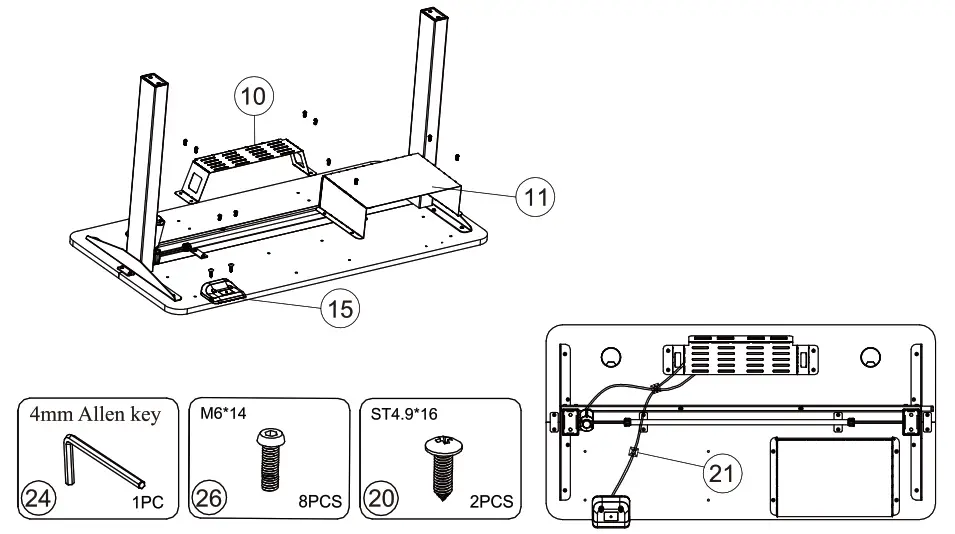 10

11

15

4mm Allen key
24
1PC

M6*14
26
8PCS

ST4.9*16
20
2PCS

21