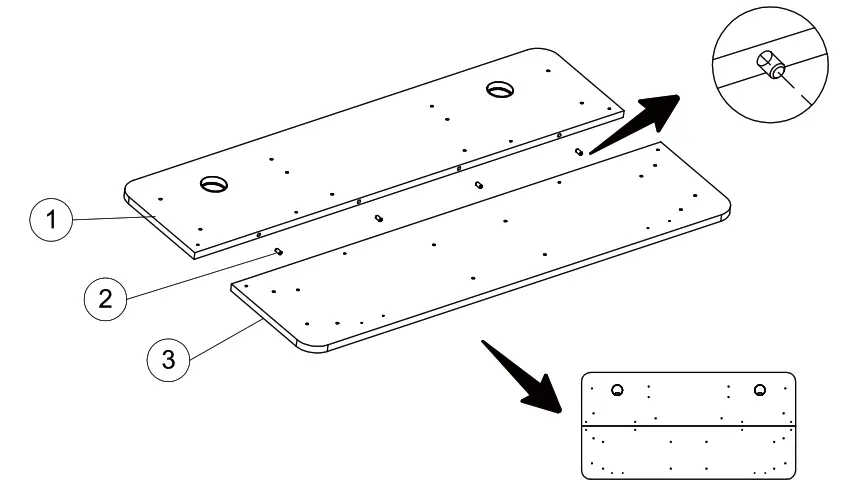 1
2
3