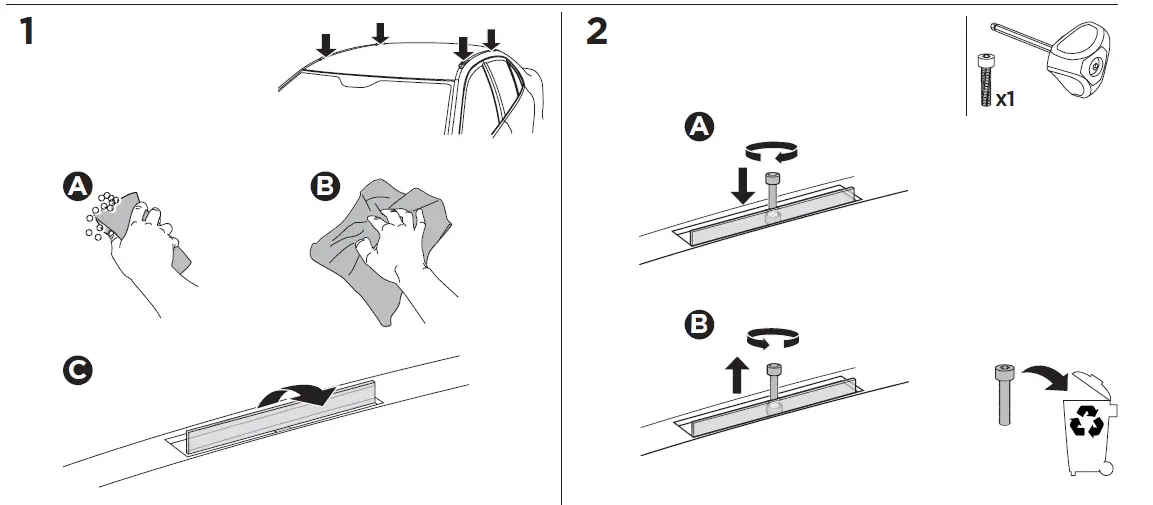 1

A

B

C

2

x1

A

B