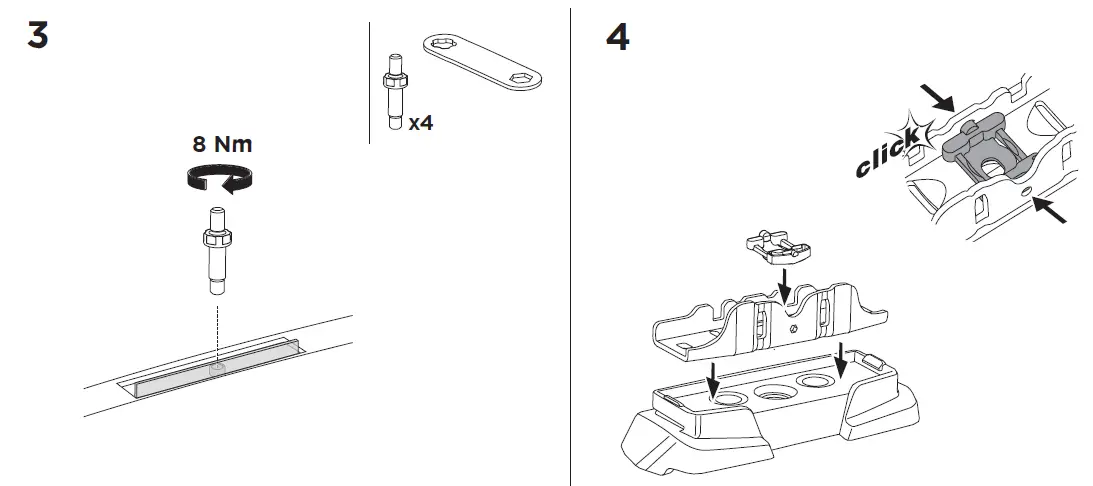 3

x4

8 Nm

4

click