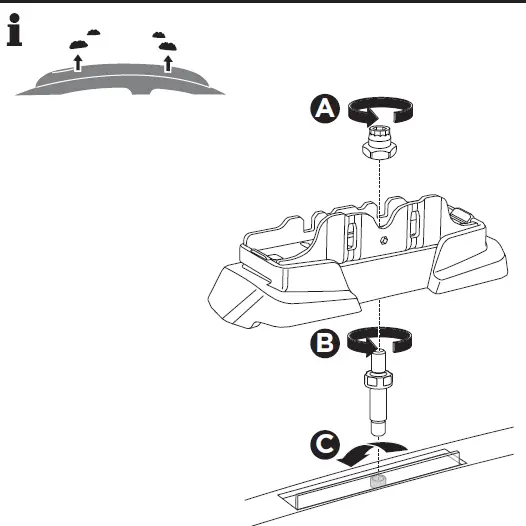 i

A

B

C