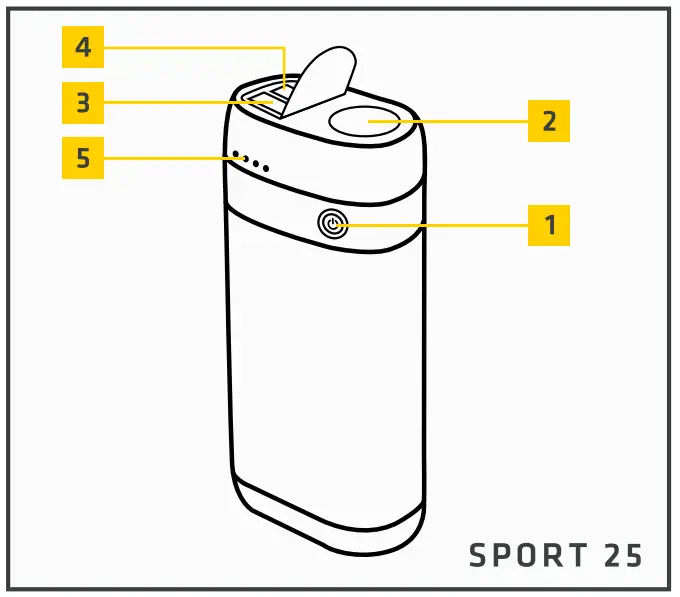 4
3
5
2
1
SPORT 25