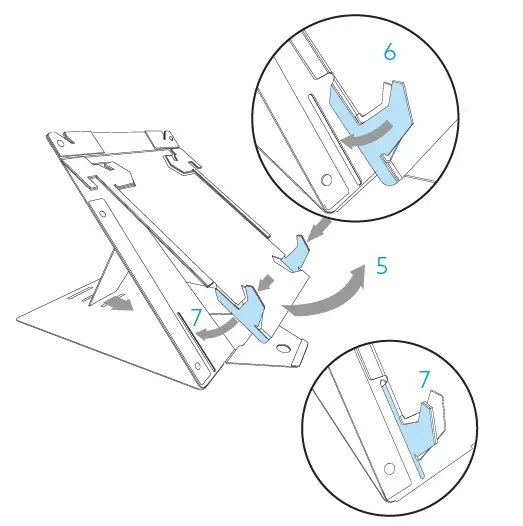 6

5

7

7