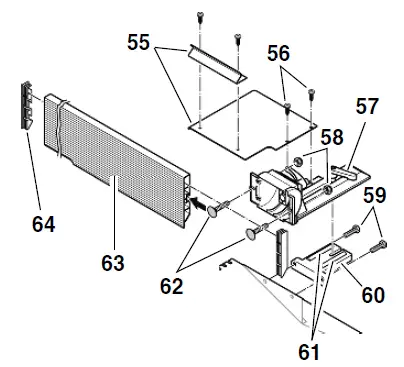 55
56
57
58
59
64
63
62
60
61