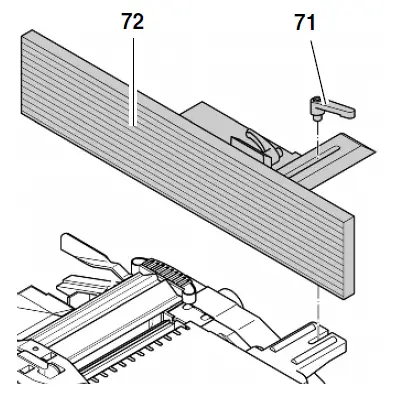 72
71