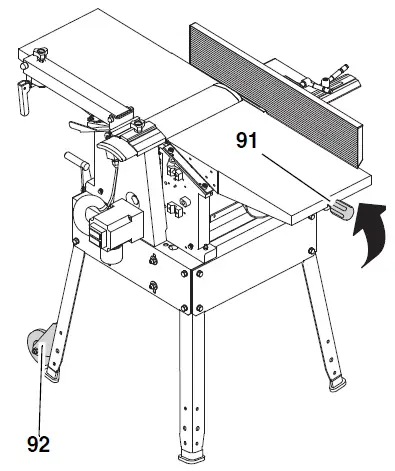 91

92