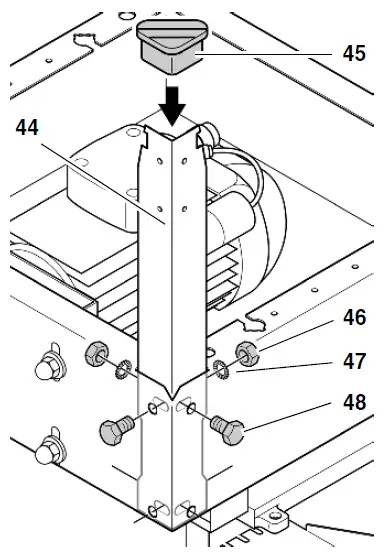 45

44

46

47

48