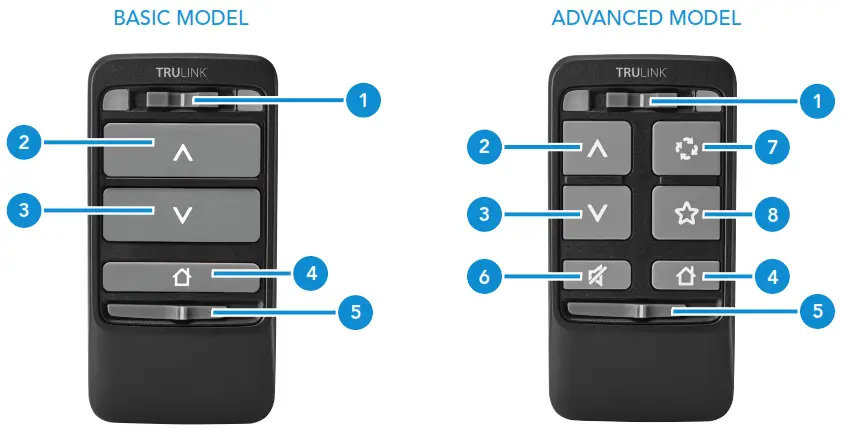 BASIC MODEL

TRULINK

1

2

3

4

5

ADVANCED MODEL

TRULINK

1

2

7

3

8

6

4

5