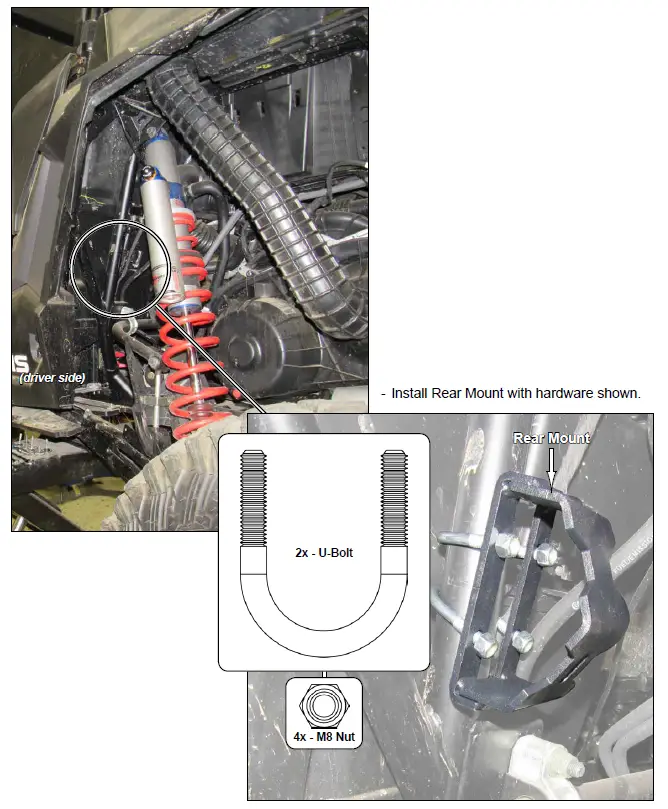 (driver side)

- Install Rear Mount with hardware shown.

Rear Mount

2x - U-Bolt

4x - M8 Nut