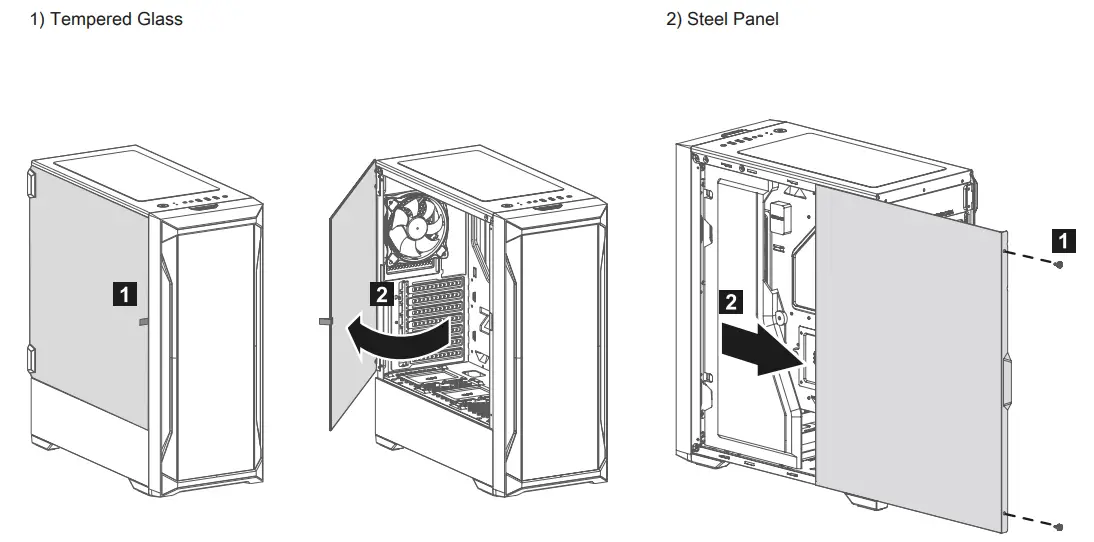 1) Tempered Glass

1

2

2) Steel Panel

1

2