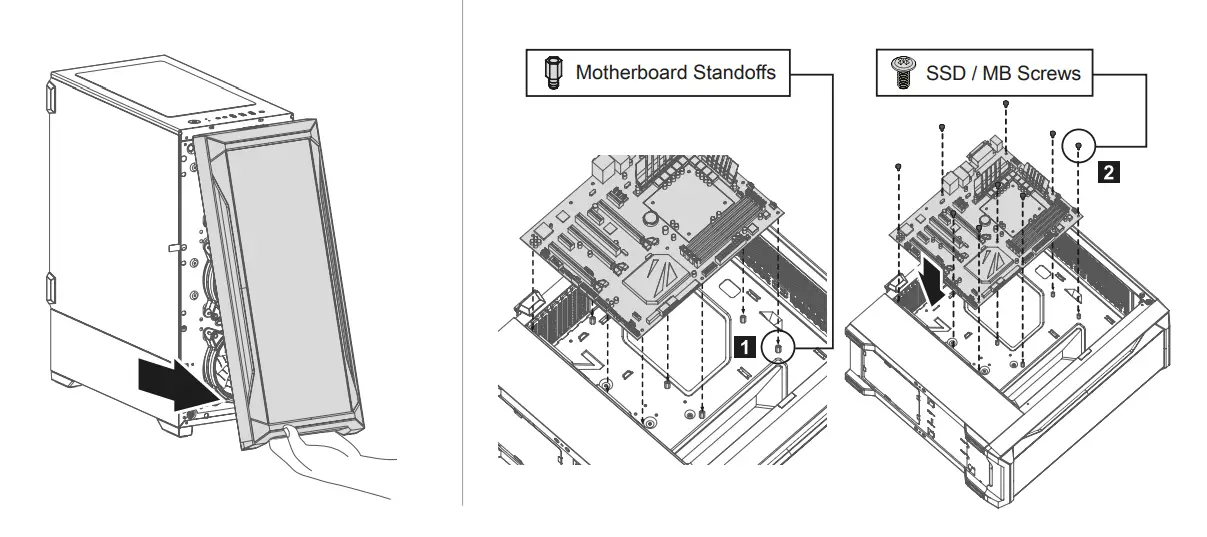 Motherboard Standoffs

1

SSD / MB Screws

2