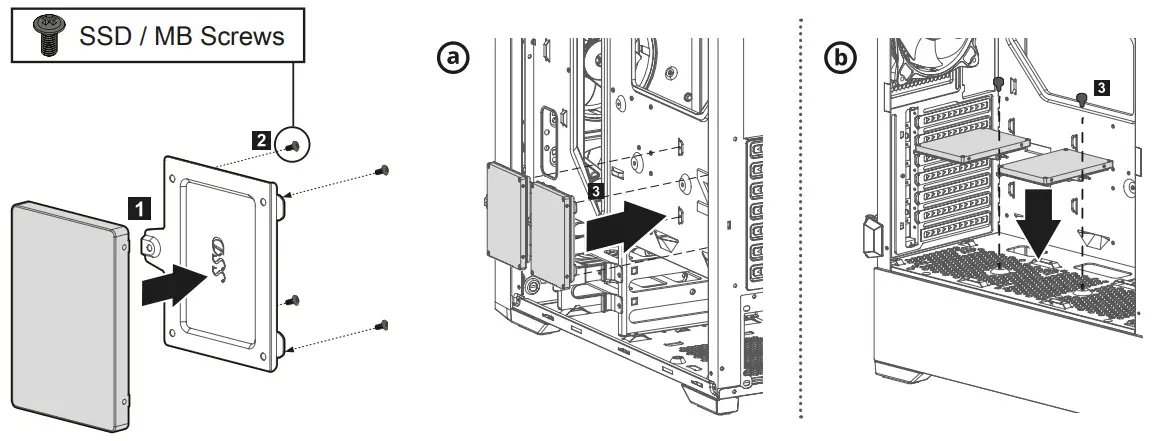 SSD / MB Screws

2

1

SSD

a

3

b

3