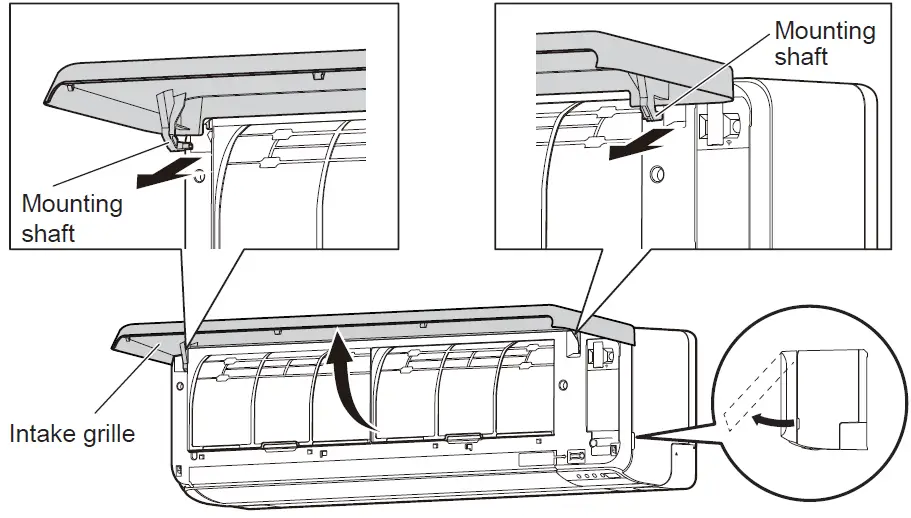 Mounting shaft

Mounting shaft

Intake grille