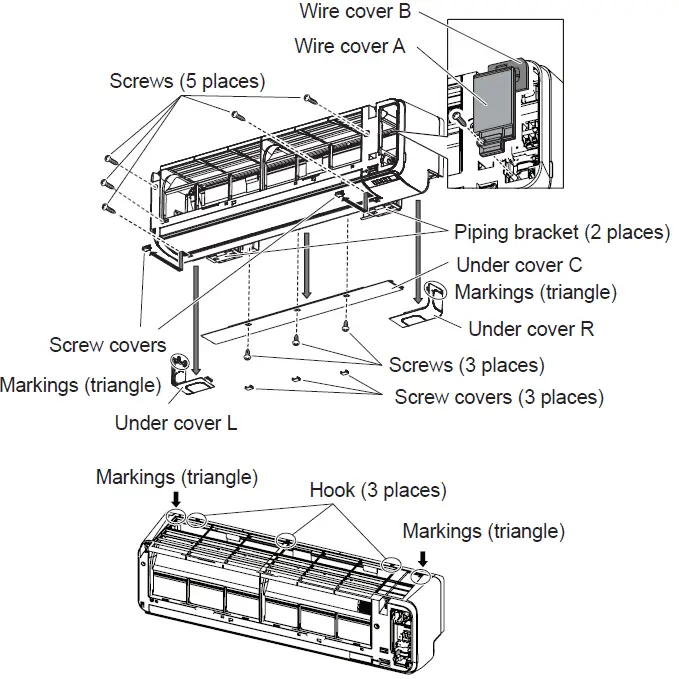 Wire cover B
Wire cover A
Screws (5 places)
Piping bracket (2 places)
Under cover C
Markings (triangle)
Under cover R
Screw covers
Screws (3 places)
Markings (triangle)
Screw covers (3 places)
Under cover L

Markings (triangle)
Hook (3 places)
Markings (triangle)