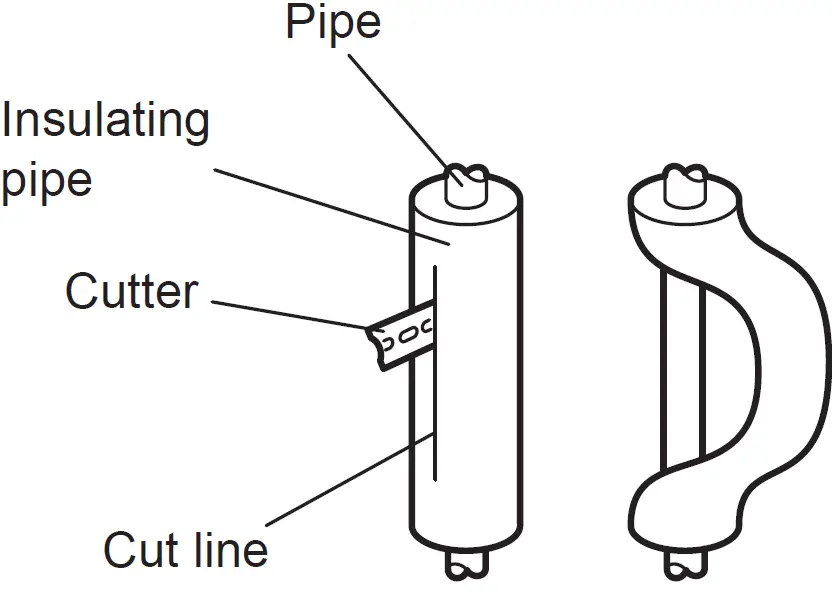 Pipe

Insulating pipe

Cutter

Cut line