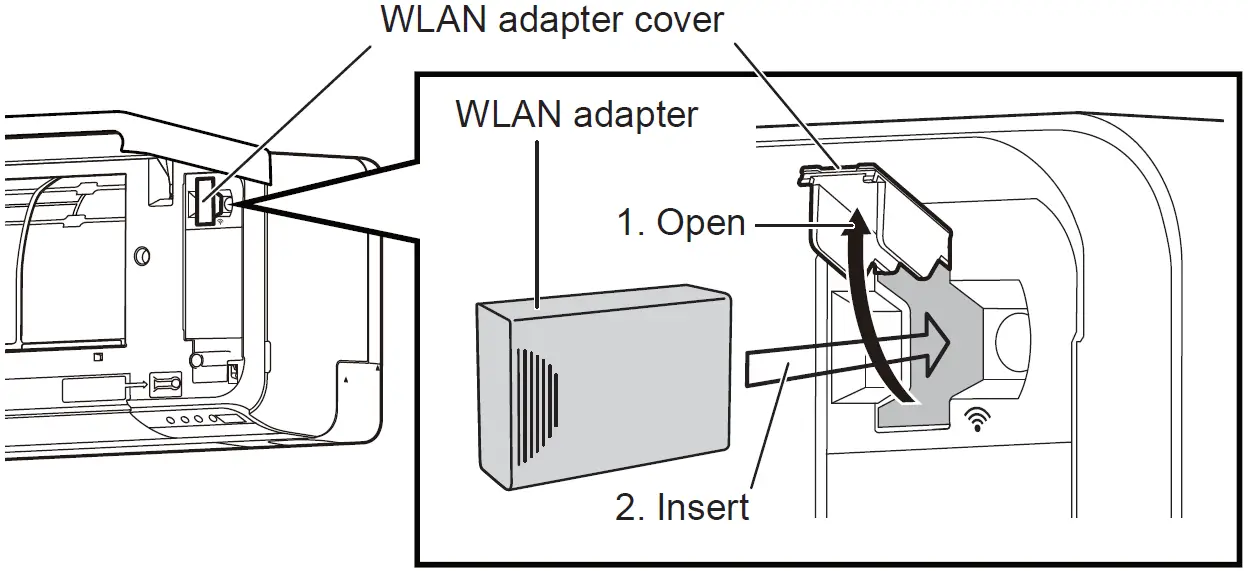 WLAN adapter cover

WLAN adapter

1. Open

2. Insert