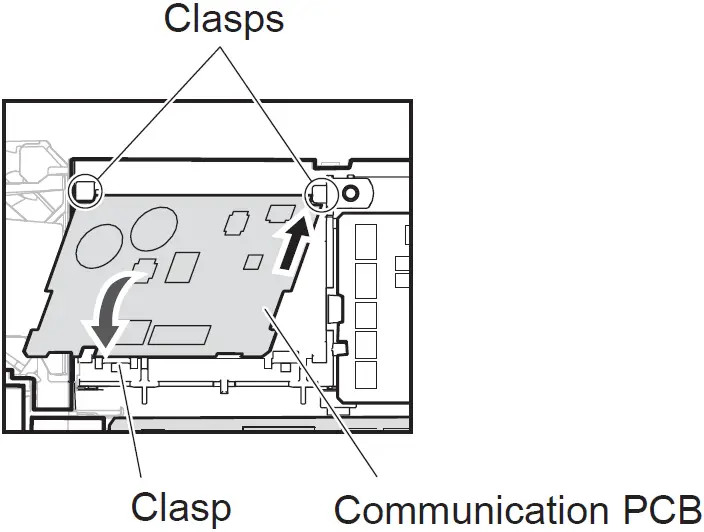 Clasps

Clasp

Communication PCB