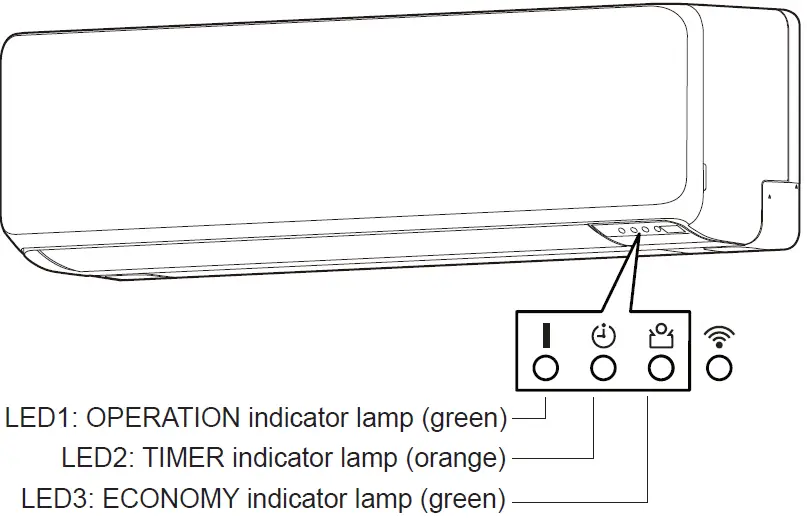 LED1: OPERATION indicator lamp (green)
LED2: TIMER indicator lamp (orange)
LED3: ECONOMY indicator lamp (green)