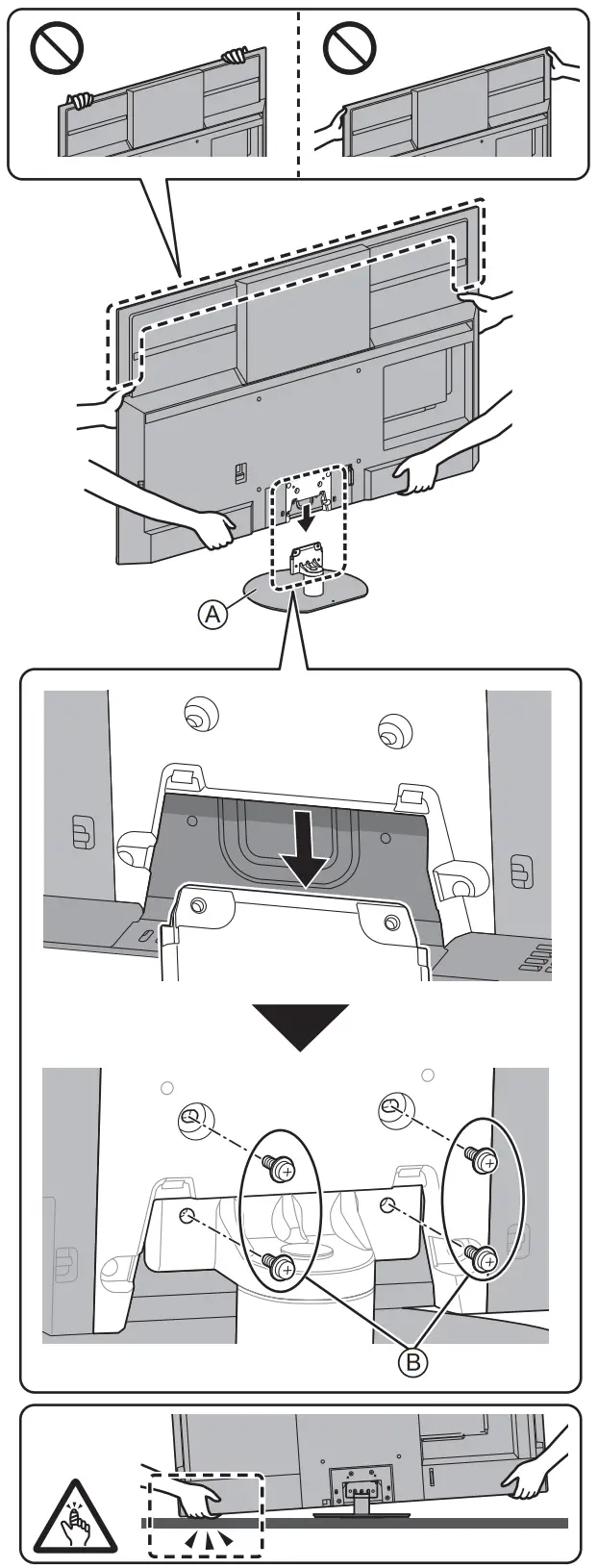 Ⓐ

Ⓑ