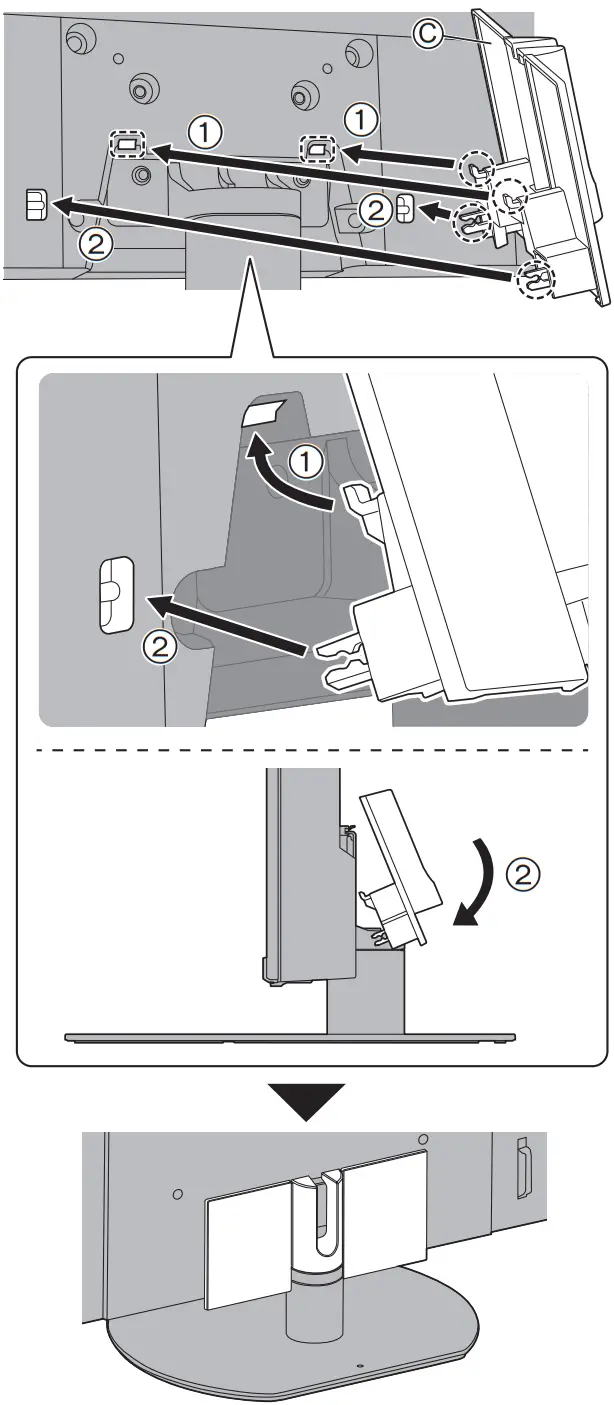 C
①
①
②
②
①
②
②