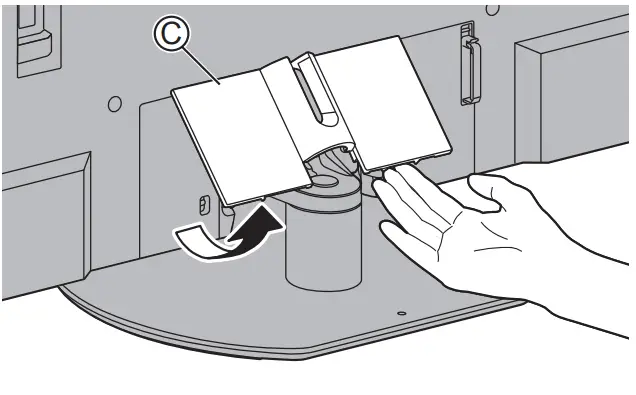 C