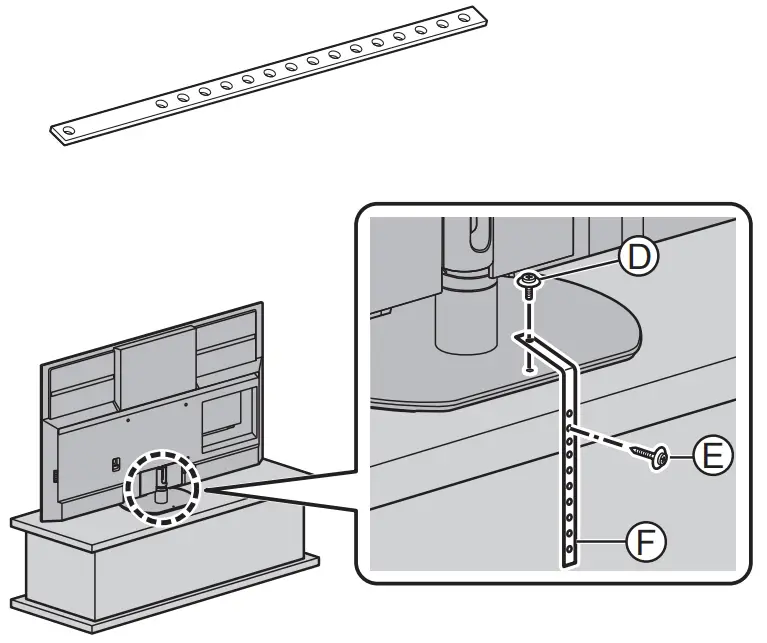 D
E
F