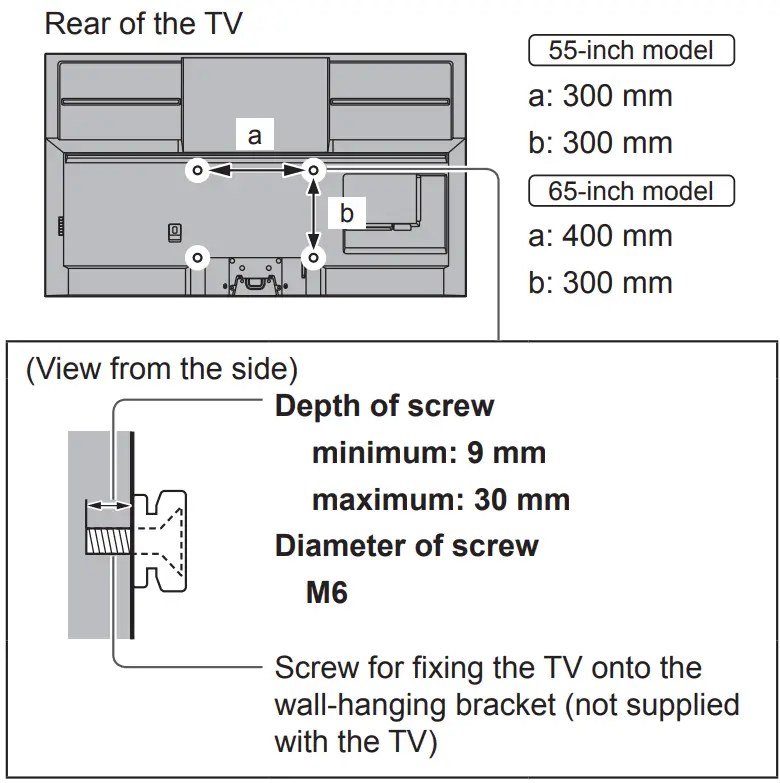 Rear of the TV

a

b

55-inch model
a: 300 mm
b: 300 mm

65-inch model
a: 400 mm
b: 300 mm

(View from the side)

Depth of screw
minimum: 9 mm
maximum: 30 mm
Diameter of screw
M6

Screw for fixing the TV onto the wall-hanging bracket (not supplied with the TV)