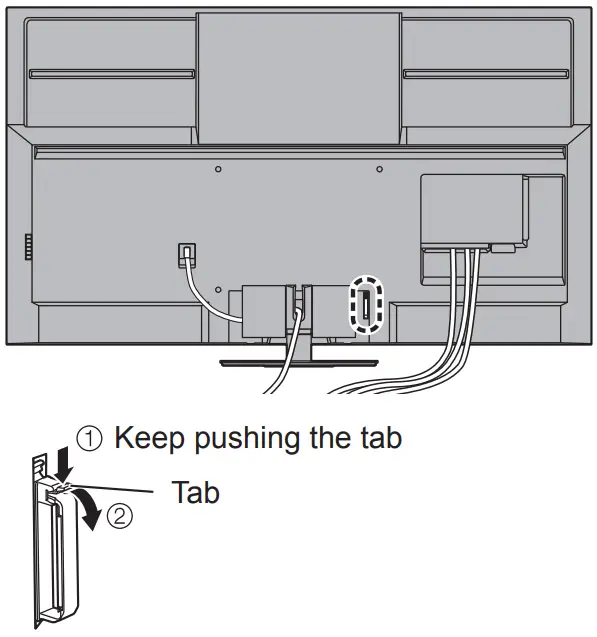 ① Keep pushing the tab

Tab

②