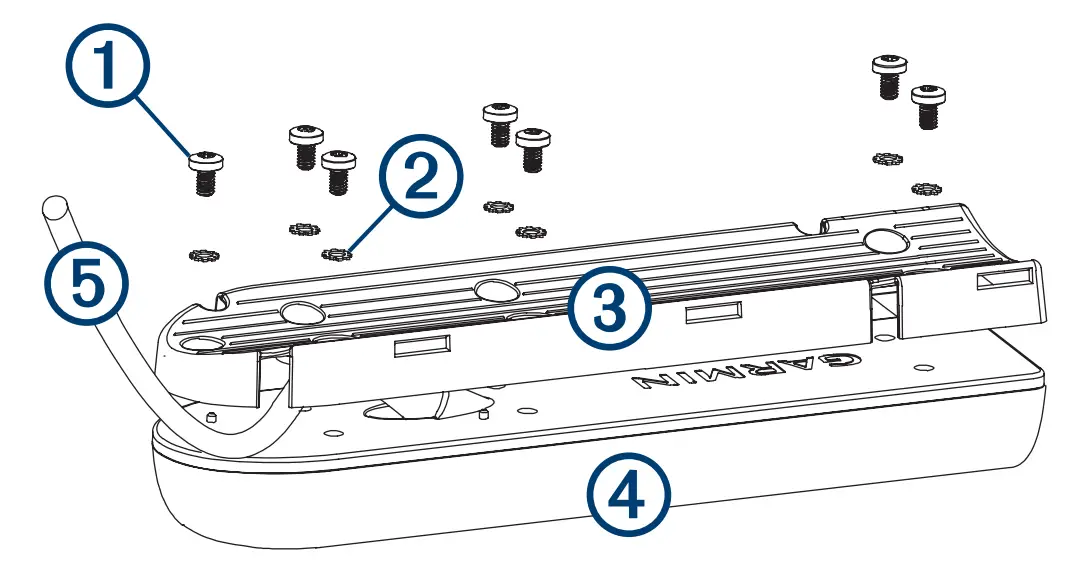 1
2
5
3
GARMIN
4