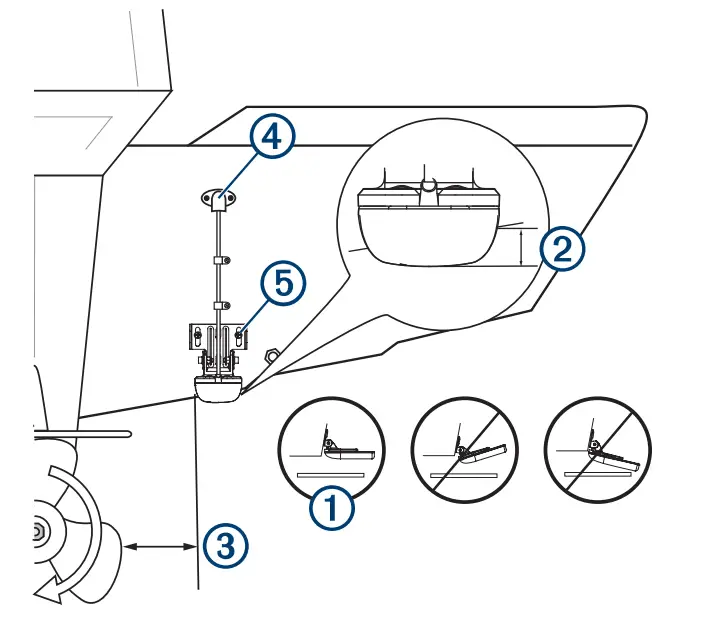 4
2
5
1
3