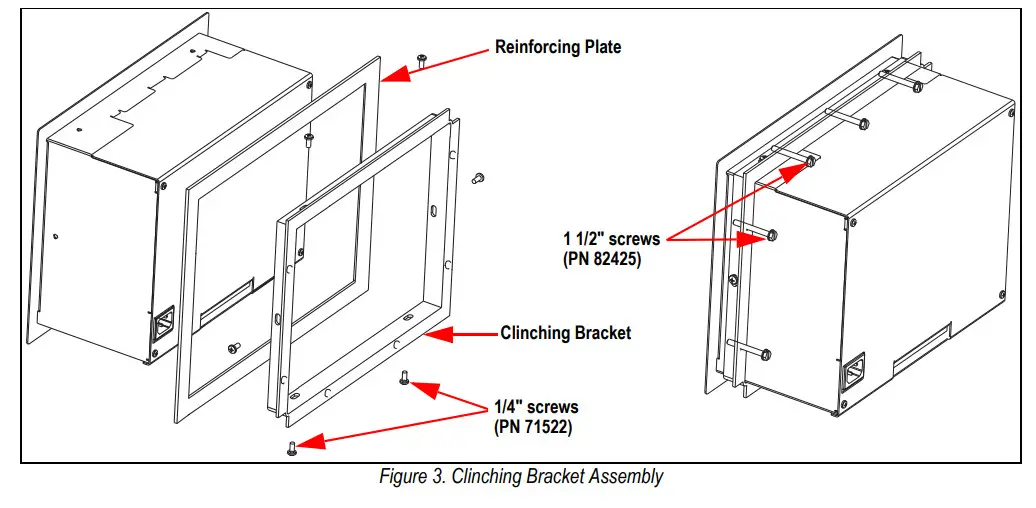 Reinforcing Plate

1 1/2" screws
(PN 82425)

Clinching Bracket

1/4" screws
(PN 71522)

Figure 3. Clinching Bracket Assembly