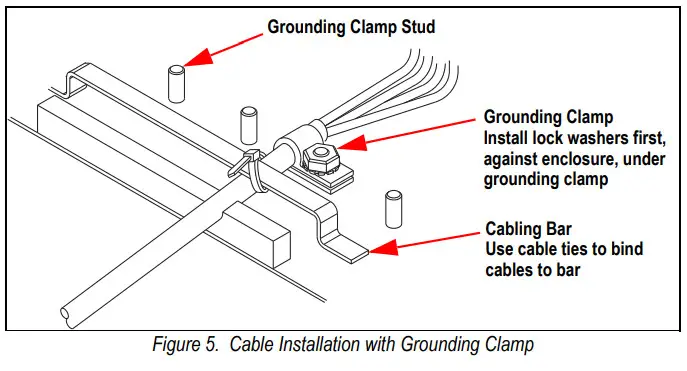 Grounding Clamp Stud

Grounding Clamp
Install lock washers first, against enclosure, under grounding clamp

Cabling Bar
Use cable ties to bind cables to bar

Figure 5. Cable Installation with Grounding Clamp